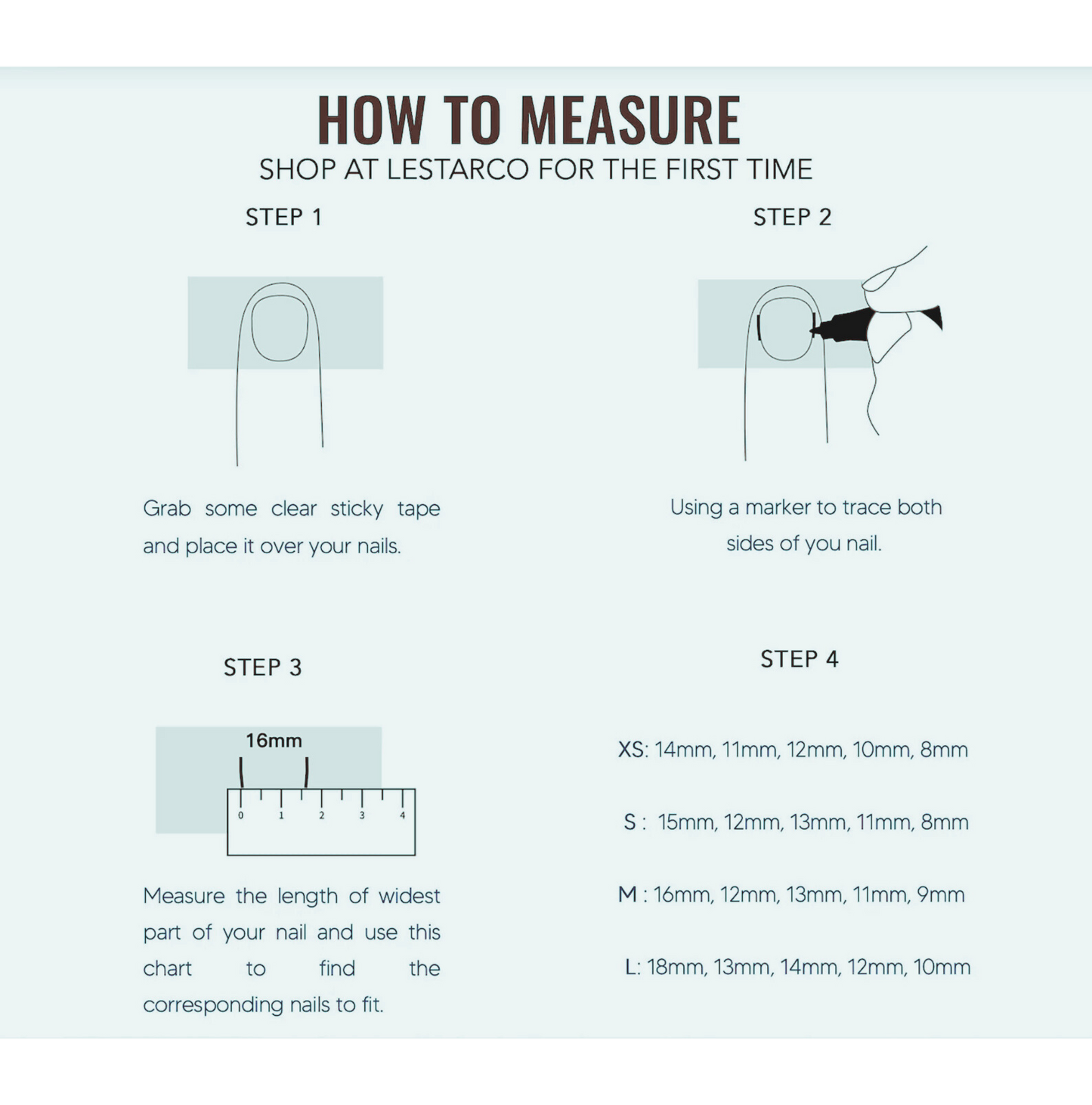 HOW TO MEASURE
SHOP AT LESTARCO FOR THE FIRST TIME

STEP 1

Grab some clear sticky tape and place it over your nails.

STEP 2

Using a marker to trace both sides of you nail.

STEP 3

16mm

0 1 2 3 4

Measure the length of widest part of your nail and use this chart to find the corresponding nails to fit.

STEP 4

XS: 14mm, 11mm, 12mm, 10mm, 8mm

S : 15mm, 12mm, 13mm, 11mm, 8mm

M : 16mm, 12mm, 13mm, 11mm, 9mm

L: 18mm, 13mm, 14mm, 12mm, 10mm